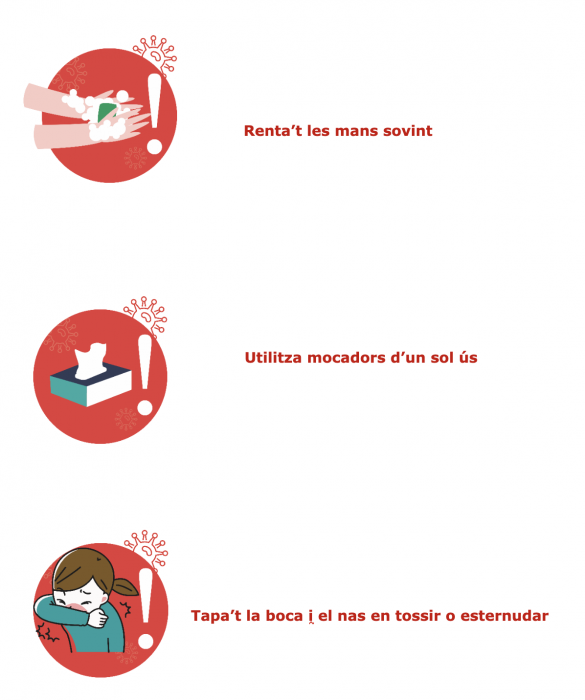 Renta't les mans sovint

Utilitza mocadors d'un sol ús

Tapa't la boca i el nas en tossir o esternudar