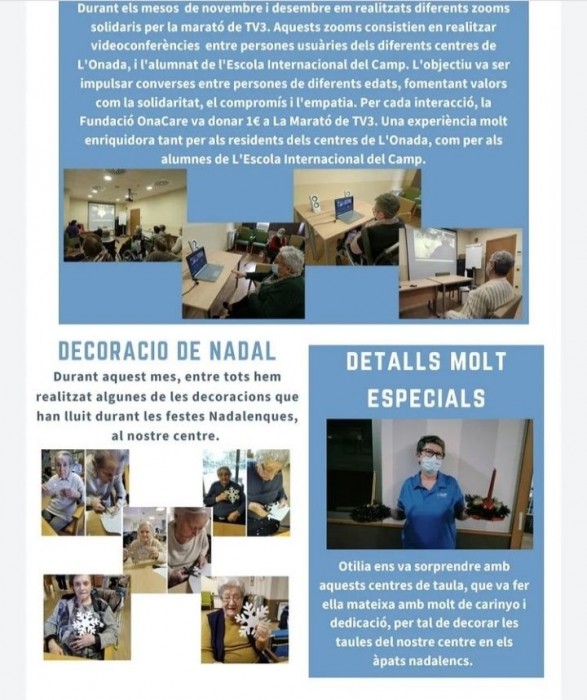 Durant els mesos de novembre i desembre em realitzats diferents zooms solidaris per la marató de TV3. Aquests zooms consistien en realitzar videoconferències entre persones usuàries dels diferents centres de L'Onada, i l'alumnat de l'Escola Internacional del Camp. L'objectiu va ser impulsar converses entre persones de diferents edats, fomentant valors com la solidaritat, el compromís i l'empatia. Per cada interacció, la Fundació OnaCare va donar 1€ a La Marató de TV3. Una experiència molt enriquidora tant per als residents dels centres de L'Onada, com per als alumnes de L'Escola Internacional del Camp.

DECORACIO DE NADAL

Durant aquest mes, entre tots hem realitzat algunes de les decoracions que han lluit durant les festes Nadalenques, al nostre centre.

DETALLS MOLT ESPECIALS

Otilia ens va sorprendre amb aquests centres de taula, que va fer ella mateixa amb molt de carinyo i dedicació, per tal de decorar les taules del nostre centre en els àpats nadalencs.